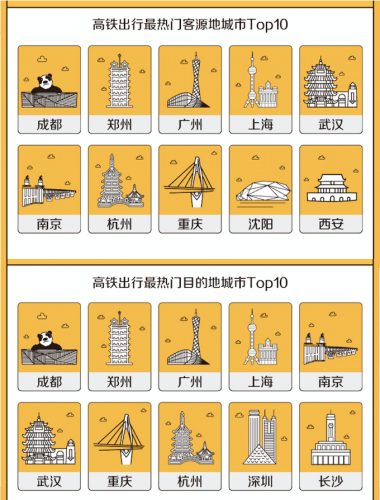 高铁出行最热门客源地城市Top10

成都

郑州

广州

上海

武汉

南京

杭州

重庆

沈阳

西安

高铁出行最热门目的地城市Top10

成都

郑州

广州

上海

南京

武汉

重庆

杭州

深圳

长沙